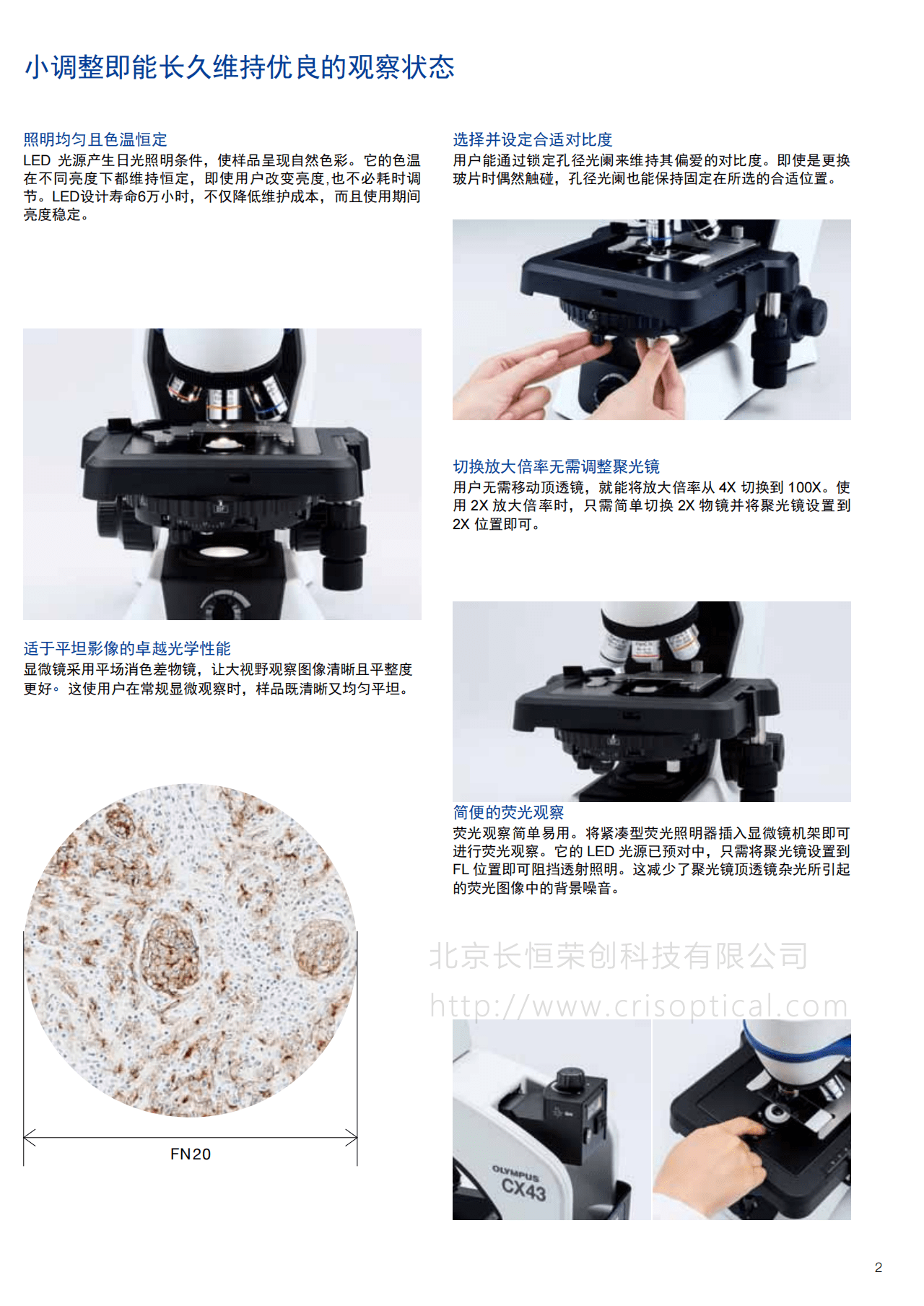 小调整即能长久维持优良的观察状态

照明均匀且色温恒定
LED 光源产生日光照明条件，使样品呈现自然色彩。它的色温在不同亮度下都维持恒定，即使用户改变亮度,也不必耗时调节。LED设计寿命6万小时，不仅降低维护成本，而且使用期间亮度稳定。

适于平坦影像的卓越光学性能
显微镜采用平场消色差物镜，让大视野观察图像清晰且平整度更好。这使用户在常规显微观察时，样品既清晰又均匀平坦。

FN20

选择并设定合适对比度
用户能通过锁定孔径光阑来维持其偏爱的对比度。即使是更换玻片时偶然触碰，孔径光阑也能保持固定在所选的合适位置。

切换放大倍率无需调整聚光镜
用户无需移动顶透镜，就能将放大倍率从 4X 切换到 100X。使用 2X 放大倍率时，只需简单切换 2X 物镜并将聚光镜设置到 2X 位置即可。

简便的荧光观察
荧光观察简单易用。将紧凑型荧光照明器插入显微镜机架即可进行荧光观察。它的 LED 光源已预对中，只需将聚光镜设置到 FL 位置即可阻挡透射照明。这减少了聚光镜顶透镜杂光所引起的荧光图像中的背景噪音。

北京长恒荣创科技有限公司
http://www.crisoptical.com

OLYMPUS
CX43

2